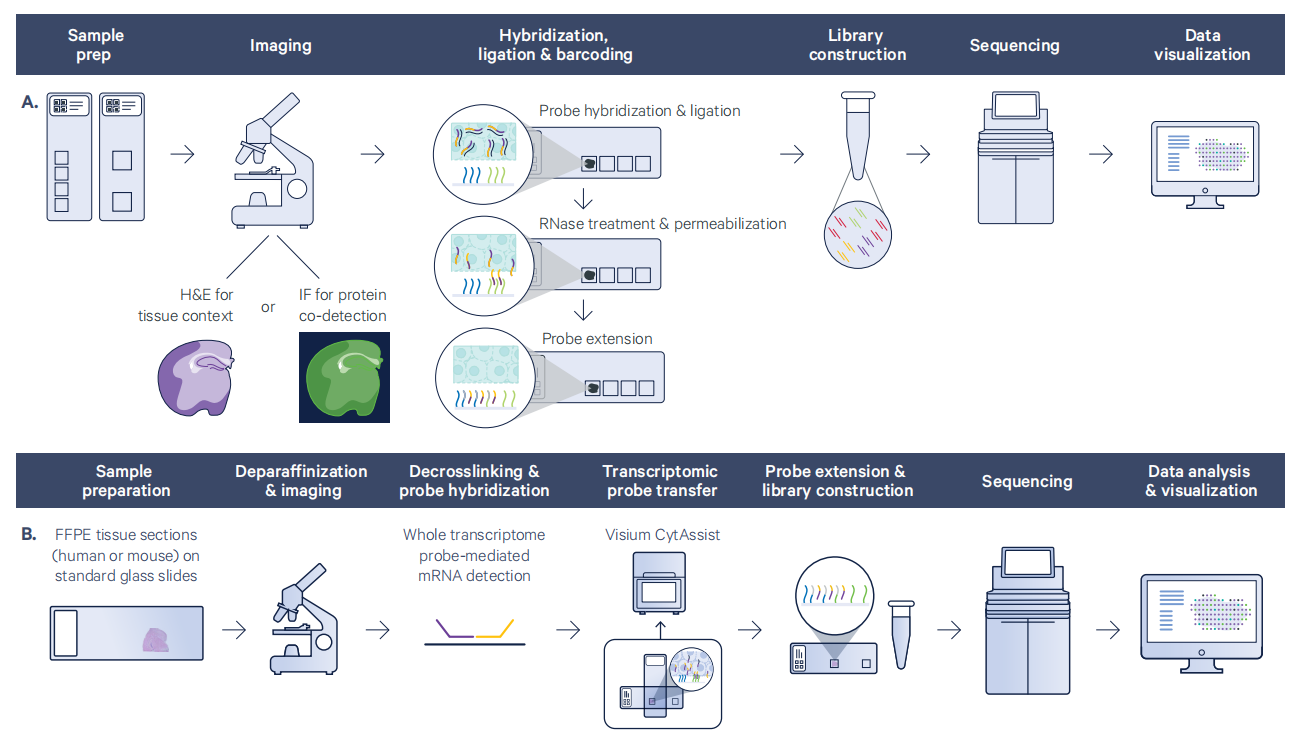 Sample prep

Imaging

Hybridization, ligation & barcoding

Library construction

Sequencing

Data visualization

A.

Probe hybridization & ligation

RNase treatment & permeabilization

Probe extension

H&E for tissue context

or

IF for protein co-detection

Sample preparation

Deparaffinization & imaging

Decrosslinking & probe hybridization

Transcriptomic probe transfer

Probe extension & library construction

Sequencing

Data analysis & visualization

B.

FFPE tissue sections (human or mouse) on standard glass slides

Whole transcriptome probe-mediated mRNA detection

Visium CytAssist